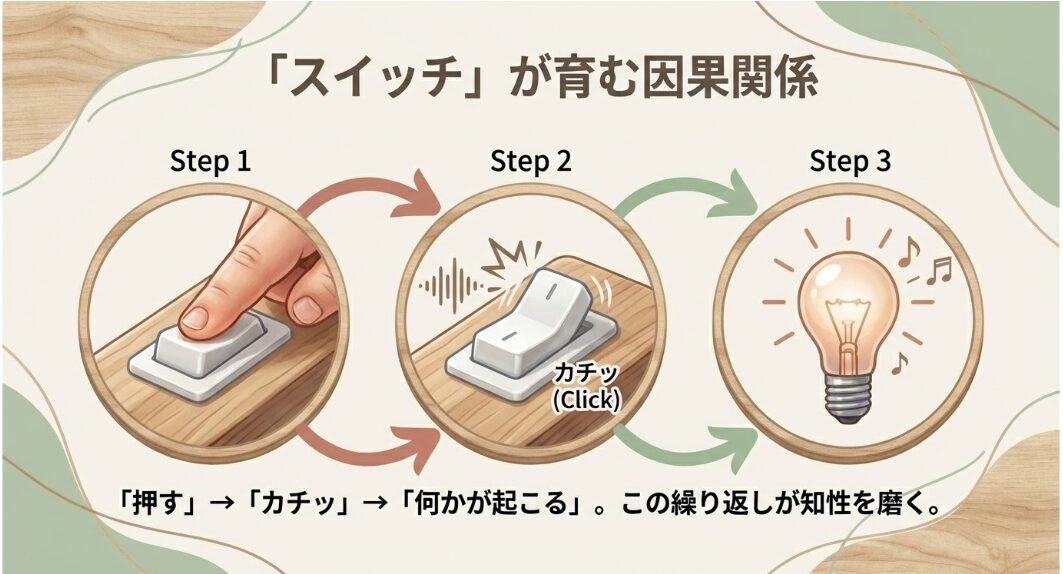 「スイッチ」が育む因果関係

Step 1

Step 2

Step 3

カチッ
(Click)

「押す」→「カチッ」→「何かが起こる」。この繰り返しが知性を磨く。