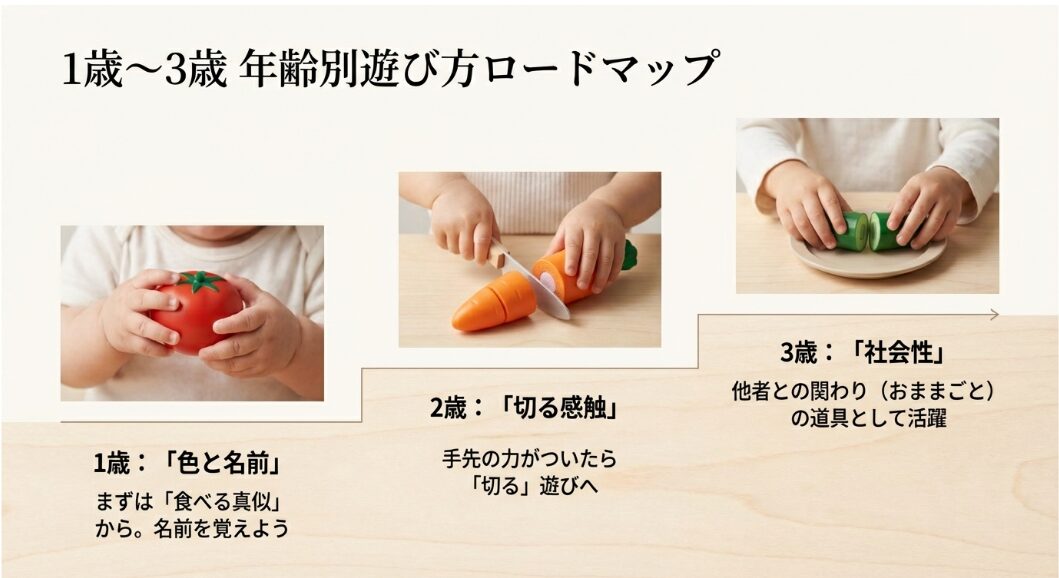 1歳〜3歳 年齢別遊び方ロードマップ

1歳：「色と名前」
まずは「食べる真似」から。名前を覚えよう

2歳：「切る感触」
手先の力がついたら「切る」遊びへ

3歳：「社会性」
他者との関わり（おままごと）の道具として活躍