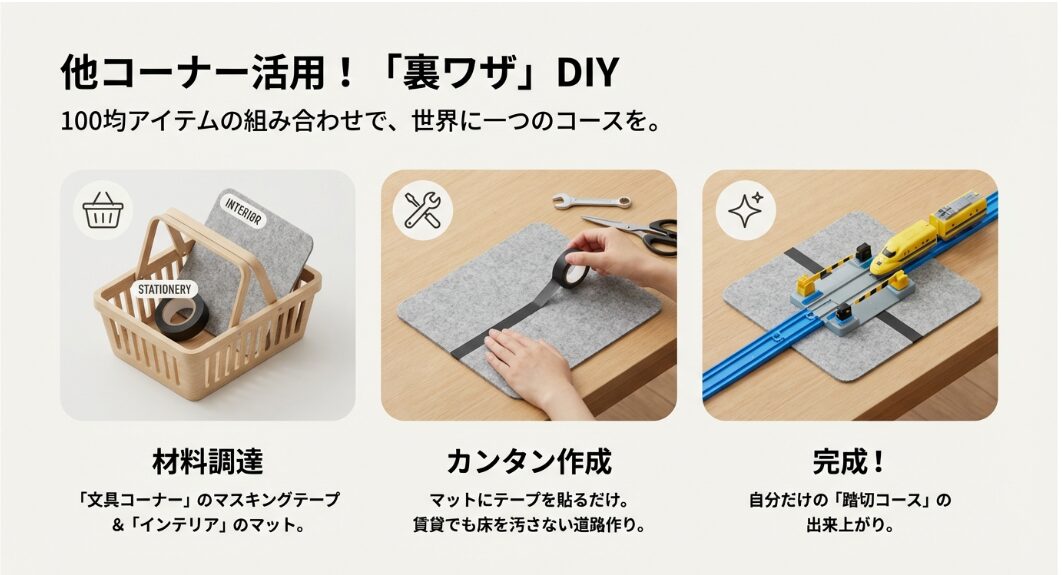 他コーナー活用！「裏ワザ」DIY

100均アイテムの組み合わせで、世界に一つのコースを。

INTERIOR

STATIONERY

材料調達

「文具コーナー」のマスキングテープ＆「インテリア」のマット。

カンタン作成

マットにテープを貼るだけ。賃貸でも床を汚さない道路作り。

完成！

自分だけの「踏切コース」の出来上がり。