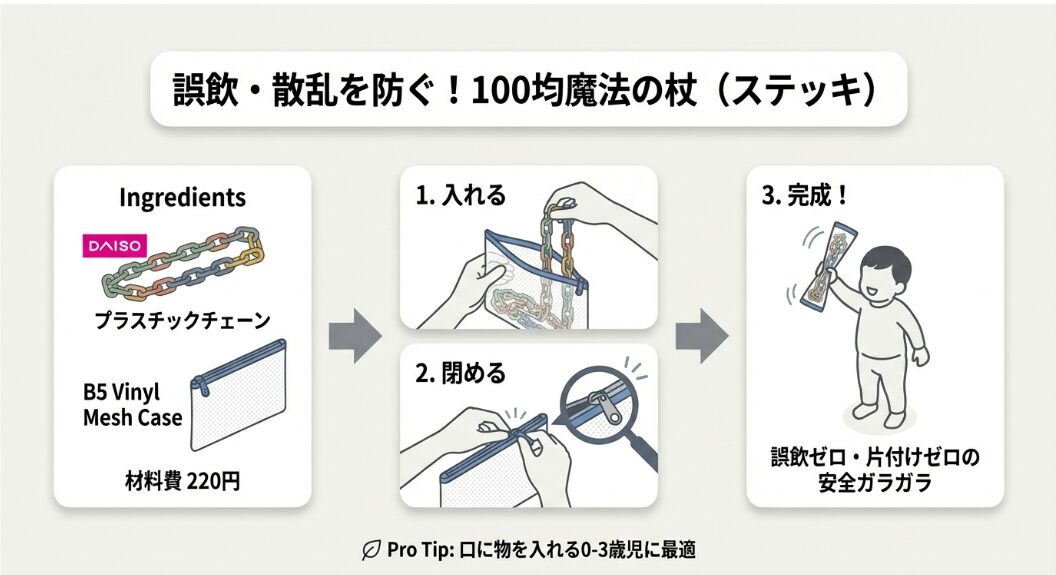 誤飲・散乱を防ぐ！100均魔法の杖（ステッキ）

Ingredients

DAISO

プラスチックチェーン

B5 Vinyl Mesh Case

材料費 220円

1. 入れる

2. 閉める

3. 完成！

誤飲ゼロ・片付けゼロの安全ガラガラ

Pro Tip: 口に物を入れる0-3歳児に最適