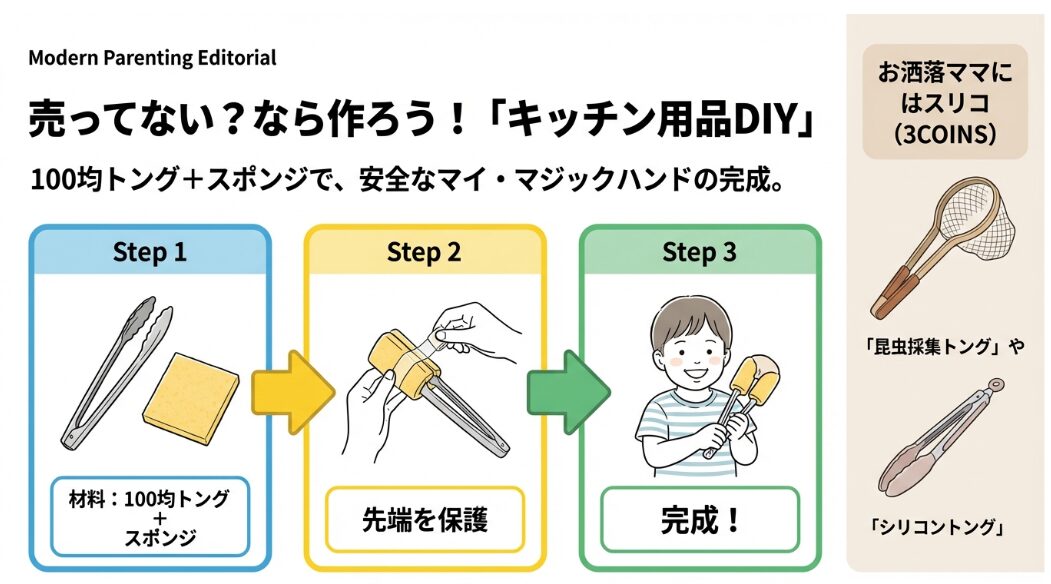 Modern Parenting Editorial

売ってない？なら作ろう！「キッチン用品DIY」

100均トング＋スポンジで、安全なマイ・マジックハンドの完成。

Step 1

材料：100均トング
＋
スポンジ

Step 2

先端を保護

Step 3

完成！

お洒落ママにはスリコ（3COINS）

「昆虫採集トング」や

「シリコントング」