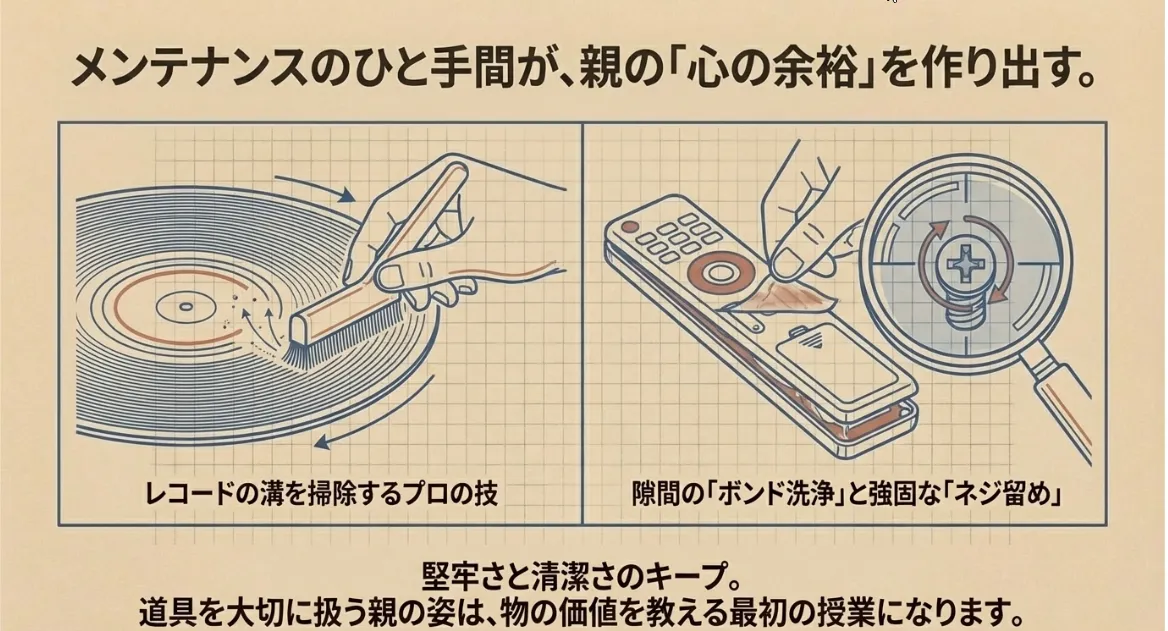 メンテナンスのひと手間が、親の「心の余裕」を作り出す。

レコードの溝を掃除するプロの技

隙間の「ボンド洗浄」と強固な「ネジ留め」

堅牢さと清潔さのキープ。
道具を大切に扱う親の姿は、物の価値を教える最初の授業になります。