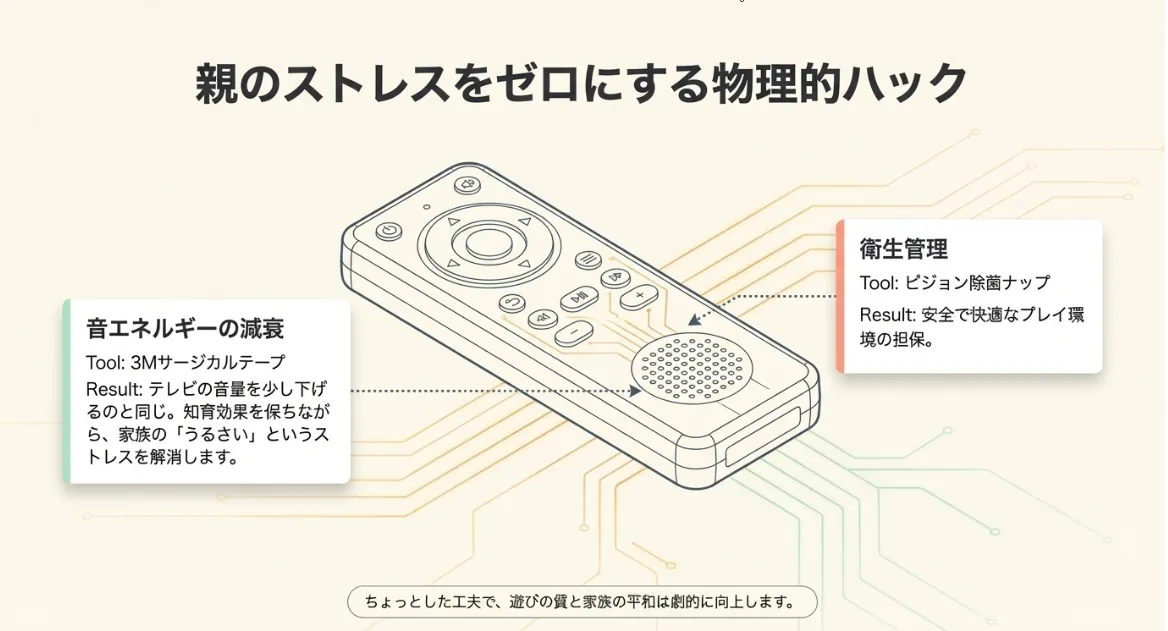 親のストレスをゼロにする物理的ハック

音エネルギーの減衰

Tool: 3Mサージカルテープ

Result: テレビの音量を少し下げるのと同じ。知育効果を保ちながら、家族の「うるさい」というストレスを解消します。

衛生管理

Tool: ピジョン除菌ナップ

Result: 安全で快適なプレイ環境の担保。

ちょっとした工夫で、遊びの質と家族の平和は劇的に向上します。