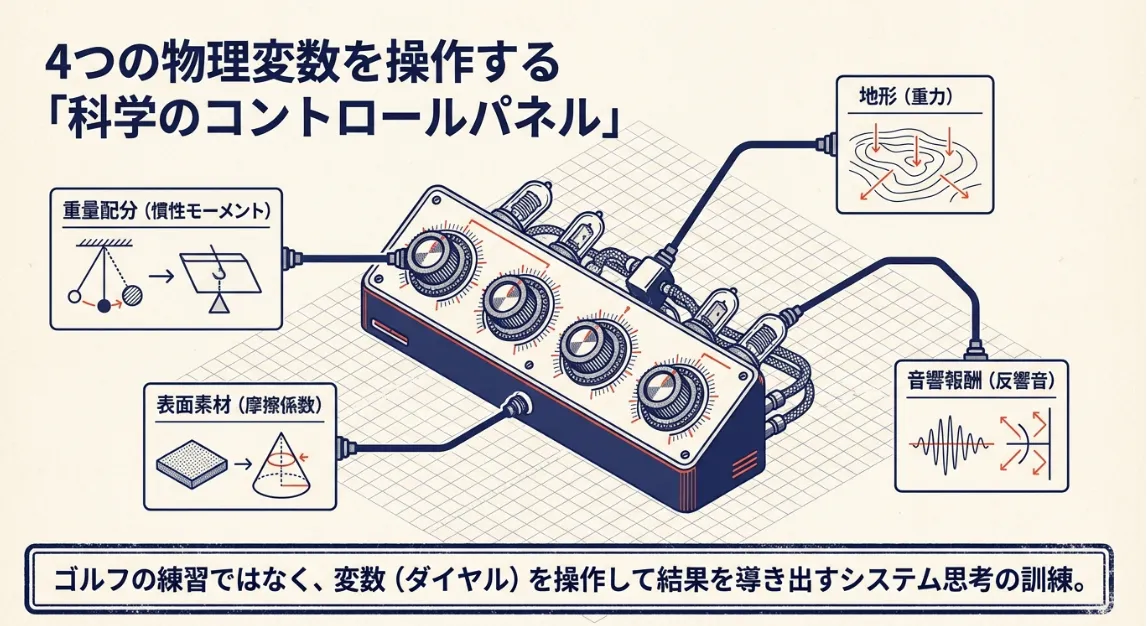 4つの物理変数を操作する
「科学のコントロールパネル」

重量配分（慣性モーメント）

表面素材（摩擦係数）

地形（重力）

音響報酬（反響音）

ゴルフの練習ではなく、変数（ダイヤル）を操作して結果を導き出すシステム思考の訓練。