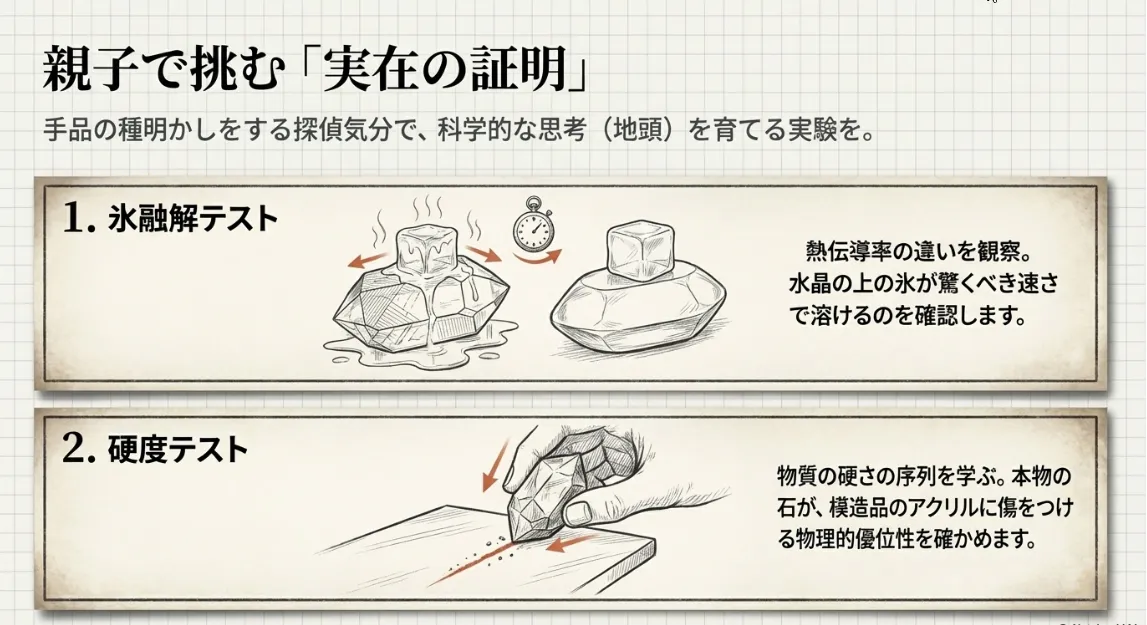 親子で挑む「実在の証明」

手品の種明かしをする探偵気分で、科学的な思考（地頭）を育てる実験を。

1. 氷融解テスト

熱伝導率の違いを観察。水晶の上の氷が驚くべき速さで溶けるのを確認します。

2. 硬度テスト

物質の硬さの序列を学ぶ。本物の石が、模造品のアクリルに傷をつける物理的優位性を確かめます。