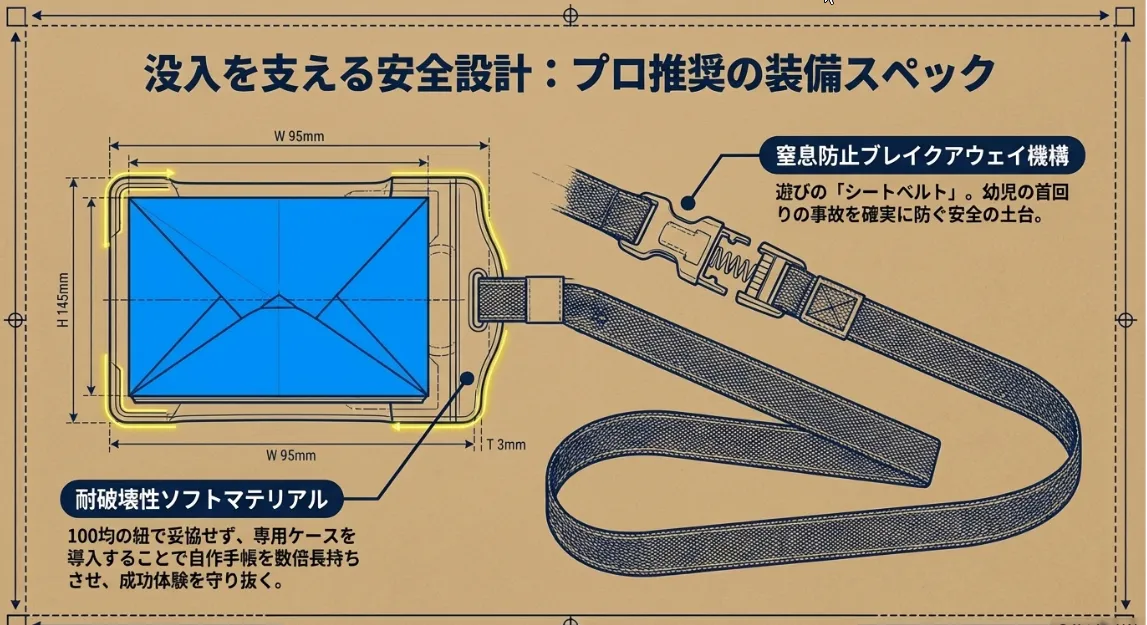 没入を支える安全設計：プロ推奨の装備スペック

W 95mm

H 145mm

W 95mm

T 3mm

窒息防止ブレイクアウェイ機構

遊びの「シートベルト」。幼児の首回りの事故を確実に防ぐ安全の土台。

耐破壊性ソフトマテリアル

100均の紐で妥協せず、専用ケースを導入することで自作手帳を数倍長持ちさせ、成功体験を守り抜く。