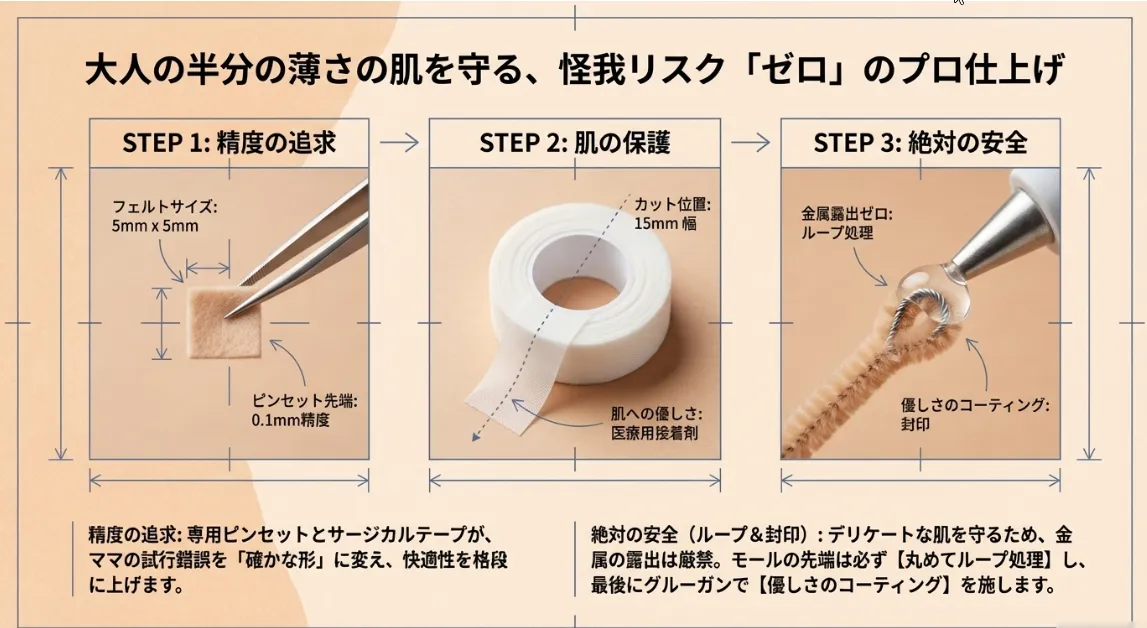 大人の半分の薄さの肌を守る、怪我リスク「ゼロ」のプロ仕上げ

STEP 1: 精度の追求

フェルトサイズ:
5mm x 5mm

ピンセット先端:
0.1mm精度

STEP 2: 肌の保護

カット位置:
15mm 幅

肌への優しさ:
医療用接着剤

STEP 3: 絶対の安全

金属露出ゼロ:
ループ処理

優しさのコーティング:
封印

精度の追求: 専用ピンセットとサージカルテープが、ママの試行錯誤を「確かな形」に変え、快適性を格段に上げます。

絶対の安全（ループ＆封印）: デリケートな肌を守るため、金属の露出は厳禁。モールの先端は必ず【丸めてループ処理】し、最後にグルーガンで【優しさのコーティング】を施します。