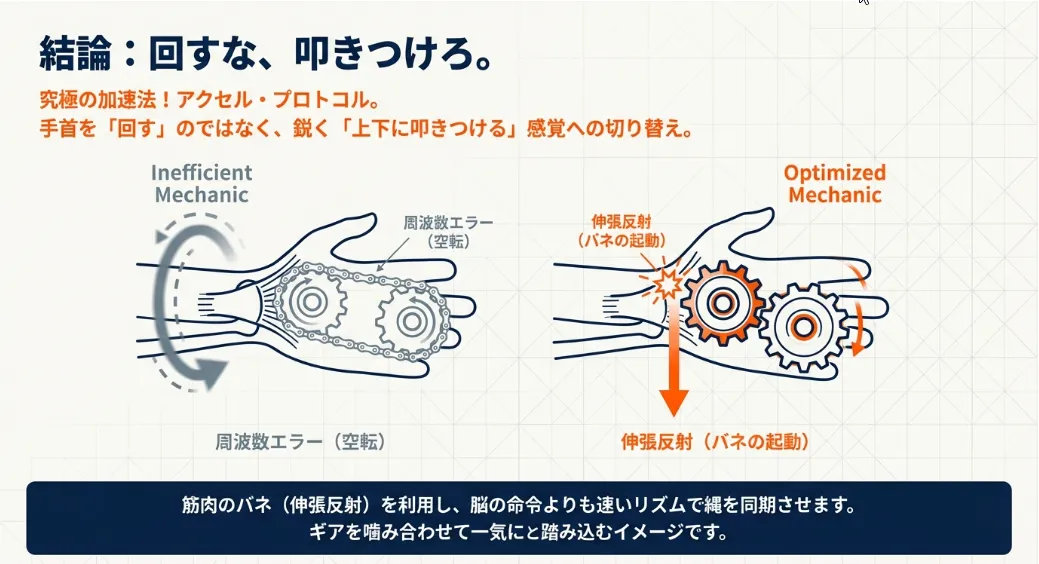 結論：回すな、叩きつけろ。

究極の加速法！アクセル・プロトコル。
手首を「回す」のではなく、鋭く「上下に叩きつける」感覚への切り替え。

Inefficient Mechanic

周波数エラー（空転）

周波数エラー（空転）

Optimized Mechanic

伸張反射（バネの起動）

伸張反射（バネの起動）

筋肉のバネ（伸張反射）を利用し、脳の命令よりも速いリズムで縄を同期させます。
ギアを噛み合わせて一気にと踏み込むイメージです。