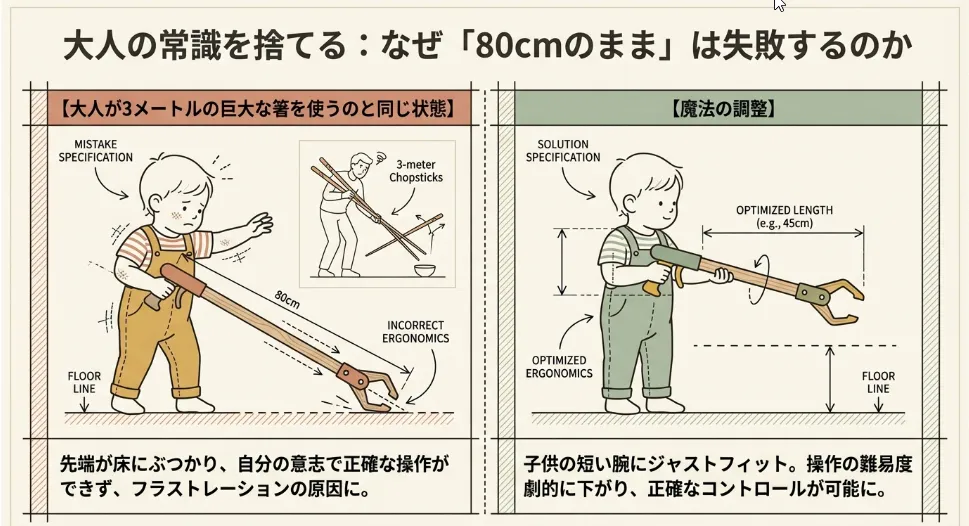 大人の常識を捨てる：なぜ「80cmのまま」は失敗するのか

【大人が3メートルの巨大な箸を使うのと同じ状態】

MISTAKE SPECIFICATION

3-meter Chopsticks

80cm

INCORRECT ERGONOMICS

FLOOR LINE

先端が床にぶつかり、自分の意志で正確な操作ができず、フラストレーションの原因に。

【魔法の調整】

SOLUTION SPECIFICATION

OPTIMIZED LENGTH (e.g., 45cm)

OPTIMIZED ERGONOMICS

FLOOR LINE

子供の短い腕にジャストフィット。操作の難易度劇的に下がり、正確なコントロールが可能に。