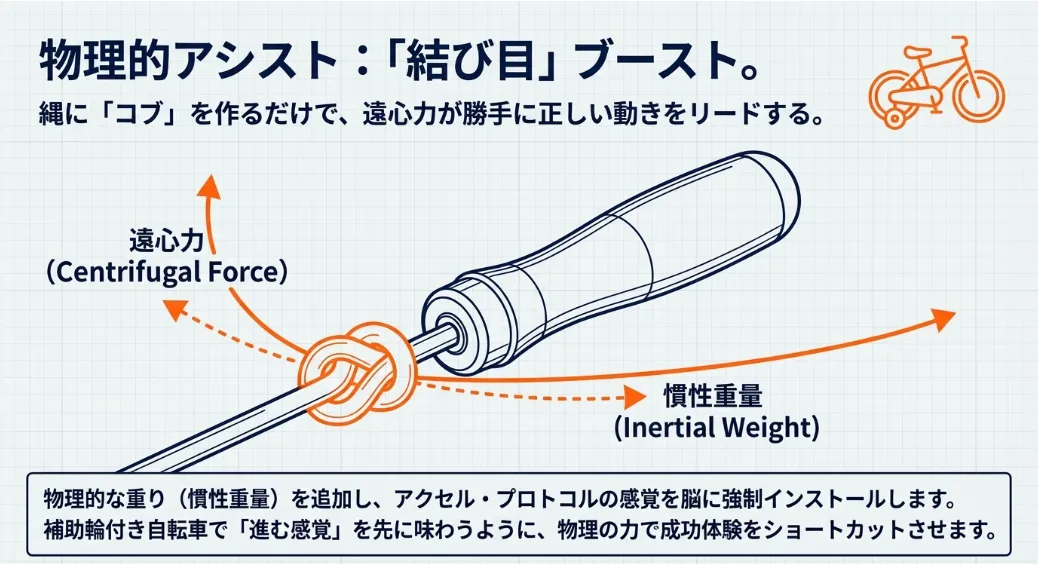 物理的アシスト：「結び目」ブースト。

縄に「コブ」を作るだけで、遠心力が勝手に正しい動きをリードする。

遠心力
（Centrifugal Force）

慣性重量
(Inertial Weight)

物理的な重り（慣性重量）を追加し、アクセル・プロトコルの感覚を脳に強制インストールします。
補助輪付き自転車で「進む感覚」を先に味わうように、物理の力で成功体験をショートカットさせます。