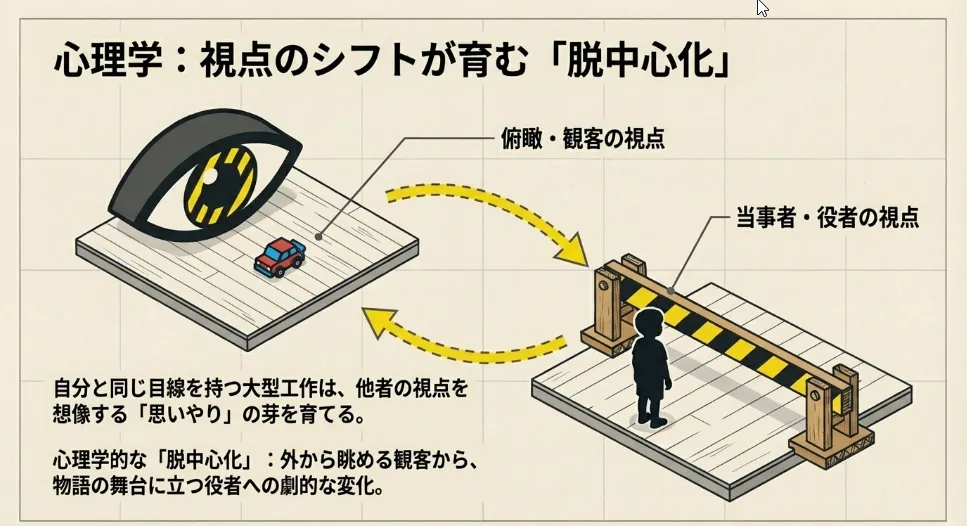 心理学：視点のシフトが育む「脱中心化」

俯瞰・観客の視点

当事者・役者の視点

自分と同じ目線を持つ大型工作は、他者の視点を想像する「思いやり」の芽を育てる。

心理学的な「脱中心化」：外から眺める観客から、物語の舞台に立つ役者への劇的な変化。