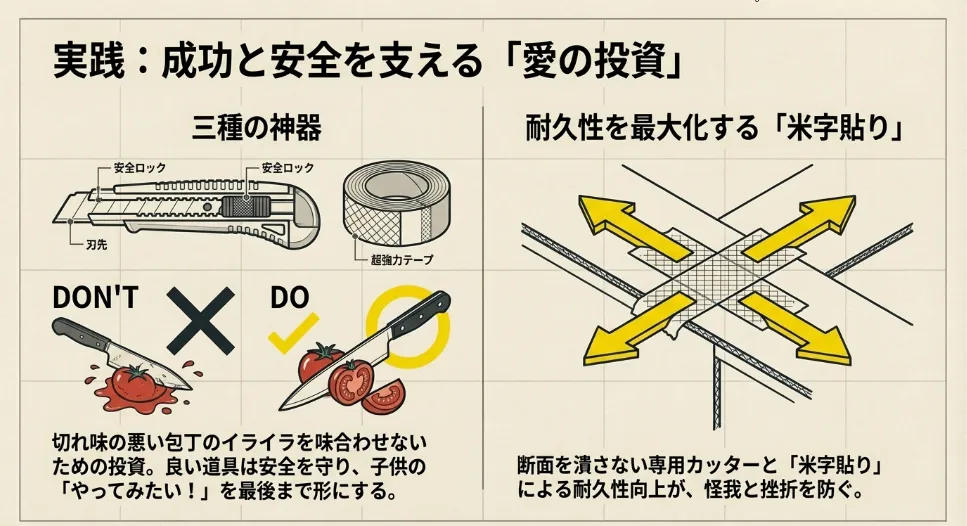 実践：成功と安全を支える「愛の投資」

三種の神器

安全ロック

安全ロック

刃先

超強力テープ

DON'T

DO

切れ味の悪い包丁のイライラを味合わせないための投資。良い道具は安全を守り、子供の「やってみたい！」を最後まで形にする。

耐久性を最大化する「米字貼り」

断面を潰さない専用カッターと「米字貼り」による耐久性向上が、怪我と挫折を防ぐ。