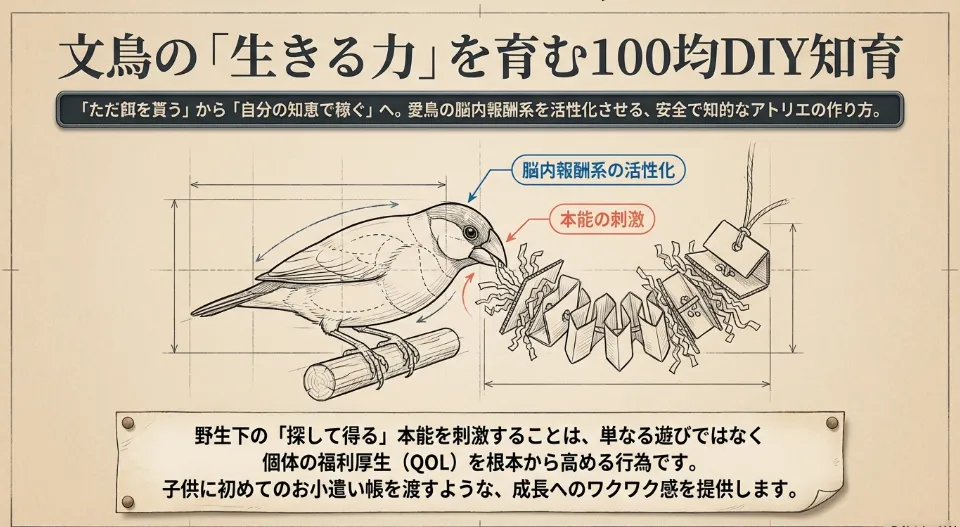 文鳥の「生きる力」を育む100均DIY知育

「ただ餌を貰う」から「自分の知恵で稼ぐ」へ。愛鳥の脳内報酬系を活性化させる、安全で知的なアトリエの作り方。

脳内報酬系の活性化

本能の刺激

野生下の「探して得る」本能を刺激することは、単なる遊びではなく
個体の福利厚生（QOL）を根本から高める行為です。
子供に初めてのお小遣い帳を渡すような、成長へのワクワク感を提供します。