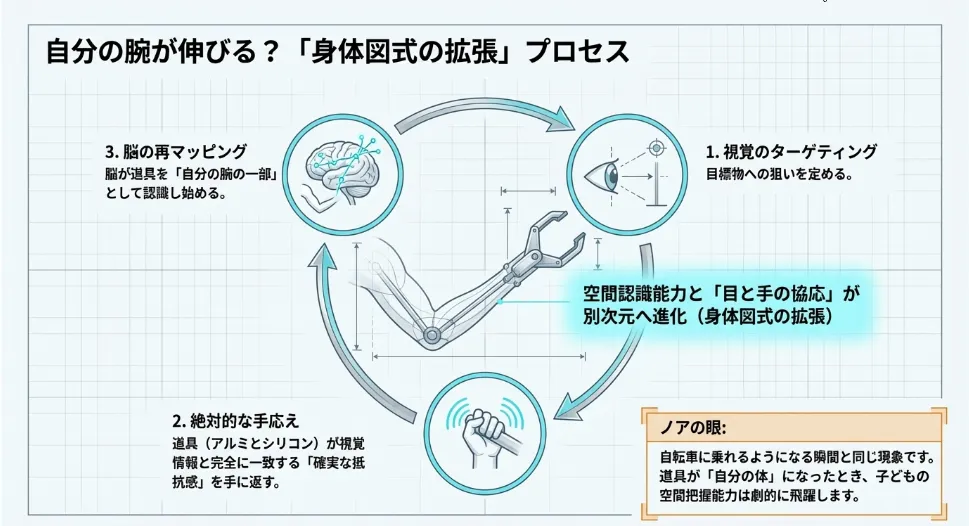 自分の腕が伸びる？「身体図式の拡張」プロセス

3. 脳の再マッピング
脳が道具を「自分の腕の一部」として認識し始める。

1. 視覚のターゲティング
目標物への狙いを定める。

空間認識能力と「目と手の協応」が別次元へ進化（身体図式の拡張）

2. 絶対的な手応え
道具（アルミとシリコン）が視覚情報と完全に一致する「確実な抵抗感」を手に返す。

ノアの眼:
自転車に乗れるようになる瞬間と同じ現象です。道具が「自分の体」になったとき、子どもの空間把握能力は劇的に飛躍します。