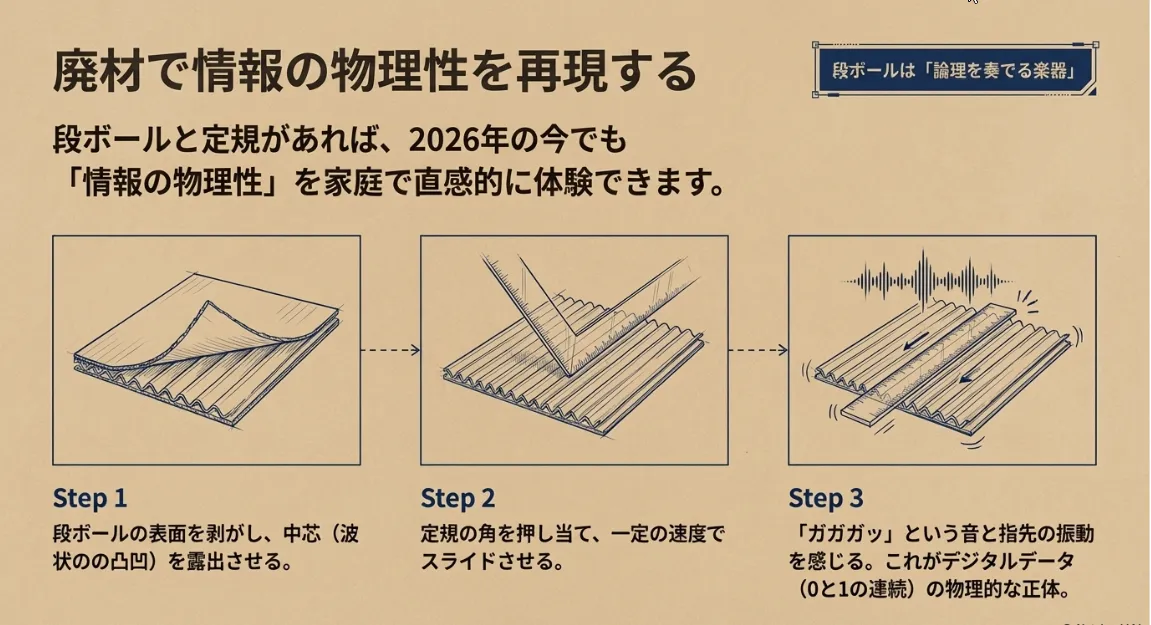 廃材で情報の物理性を再現する

段ボールは「論理を奏でる楽器」

段ボールと定規があれば、2026年の今でも「情報の物理性」を家庭で直感的に体験できます。

Step 1

段ボールの表面を剥がし、中芯（波状のの凸凹）を露出させる。

Step 2

定規の角を押し当て、一定の速度でスライドさせる。

Step 3

「ガガガッ」という音と指先の振動を感じる。これがデジタルデータ（0と1の連続）の物理的な正体。