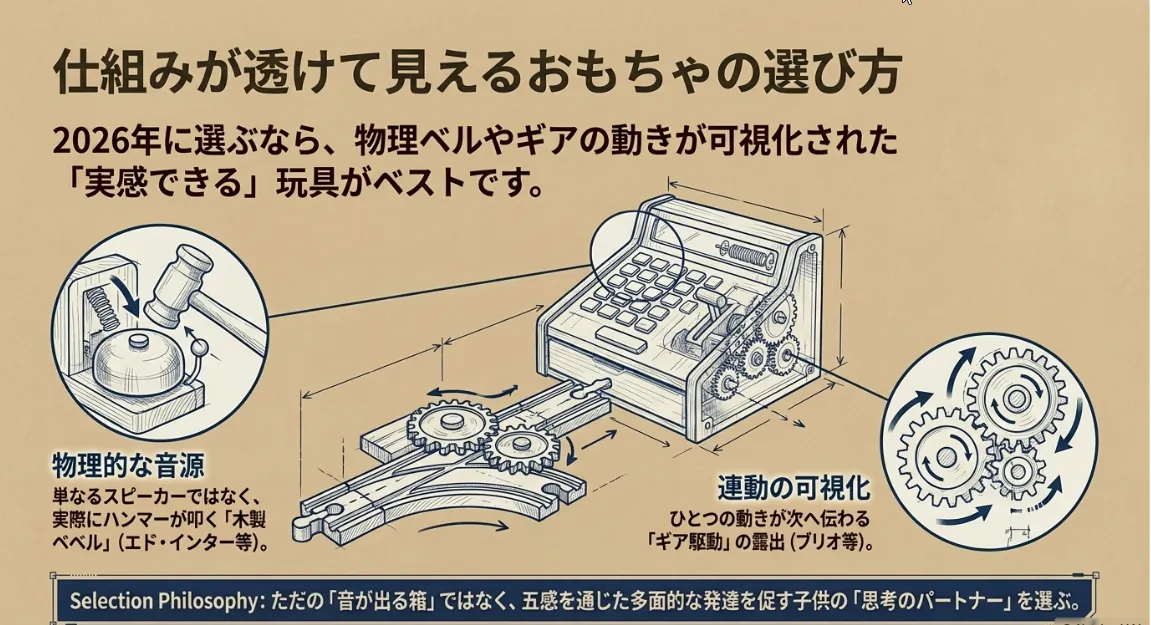 仕組みが透けて見えるおもちゃの選び方

2026年に選ぶなら、物理ベルやギアの動きが可視化された「実感できる」玩具がベストです。

物理的な音源
単なるスピーカーではなく、実際にハンマーが叩く「木製ベベル」（エド・インター等）。

連動の可視化
ひとつの動きが次へ伝わる「ギア駆動」の露出（ブリオ等）。

Selection Philosophy: ただの「音が出る箱」ではなく、五感を通じた多面的な発達を促す子供の「思考のパートナー」を選ぶ。