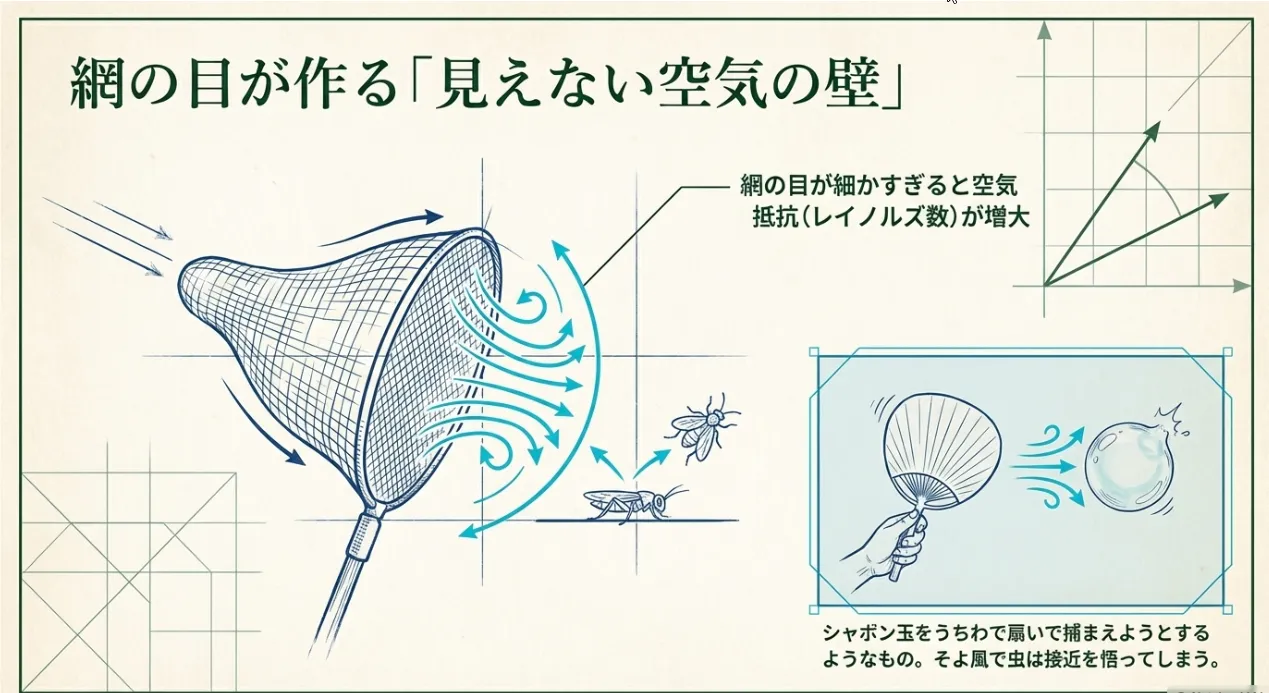 網の目が作る「見えない空気の壁」

網の目が細かすぎると空気抵抗(レイノルズ数)が増大

シャボン玉をうちわで扇いで捕まえようとするようなもの。そよ風で虫は接近を悟ってしまう。