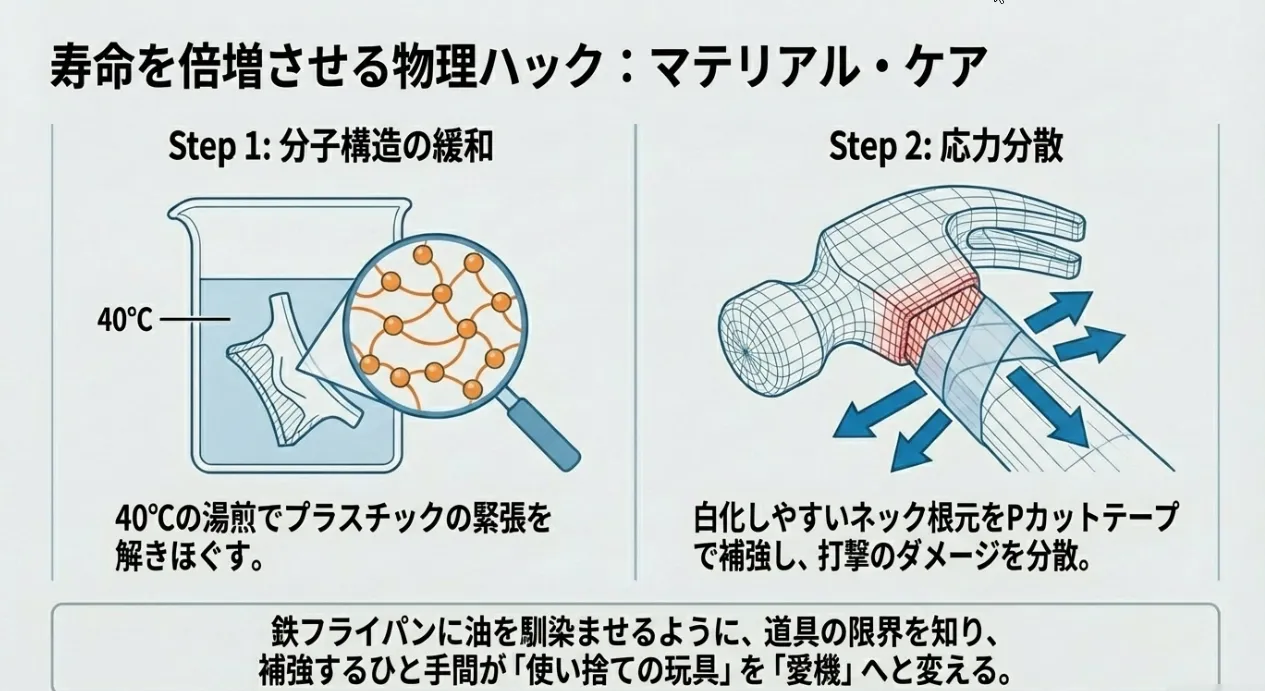 寿命を倍増させる物理ハック：マテリアル・ケア

Step 1: 分子構造の緩和

40℃

40℃の湯煎でプラスチックの緊張を解きほぐす。

Step 2: 応力分散

白化しやすいネック根元をPカットテープで補強し、打撃のダメージを分散。

鉄フライパンに油を馴染ませるように、道具の限界を知り、補強するひと手間が「使い捨ての玩具」を「愛機」へと変える。