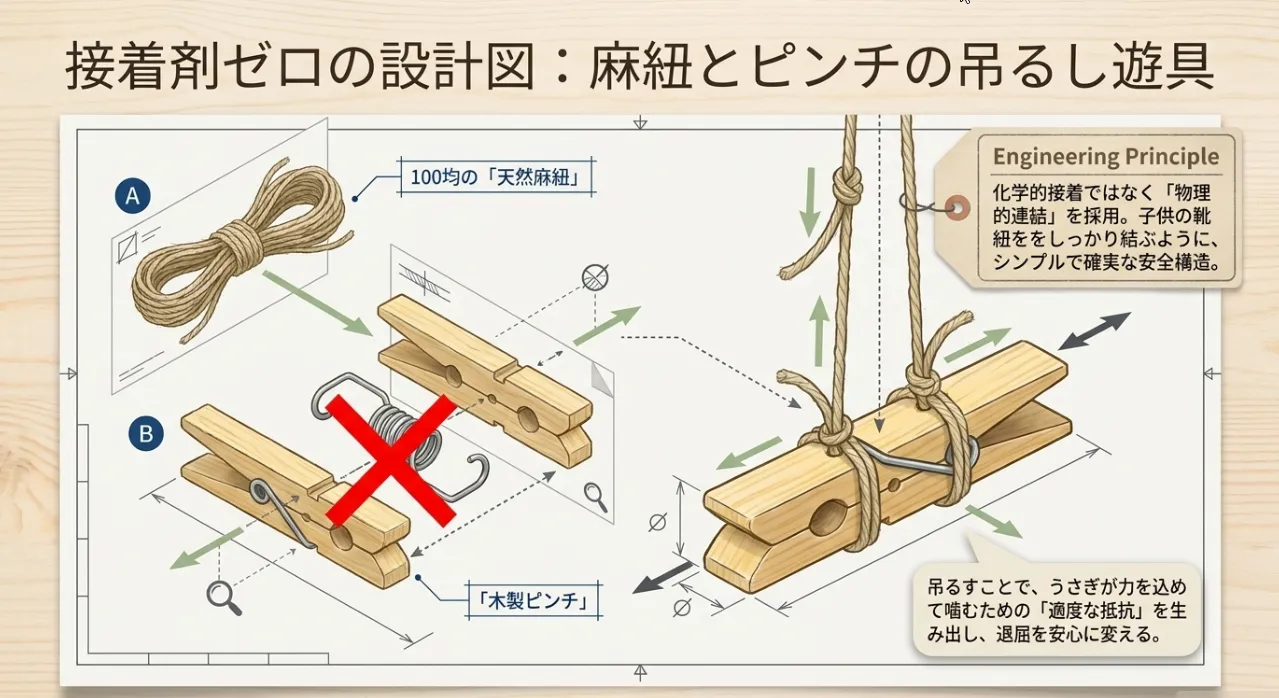 接着剤ゼロの設計図：麻紐とピンチの吊るし遊具

A

100均の「天然麻紐」

B

「木製ピンチ」

Engineering Principle

化学的接着ではなく「物理的連結」を採用。子供の靴紐ををしっかり結ぶように、シンプルで確実な安全構造。

吊るすことで、うさぎが力を込めて噛むための「適度な抵抗」を生み出し、退屈を安心に変える。