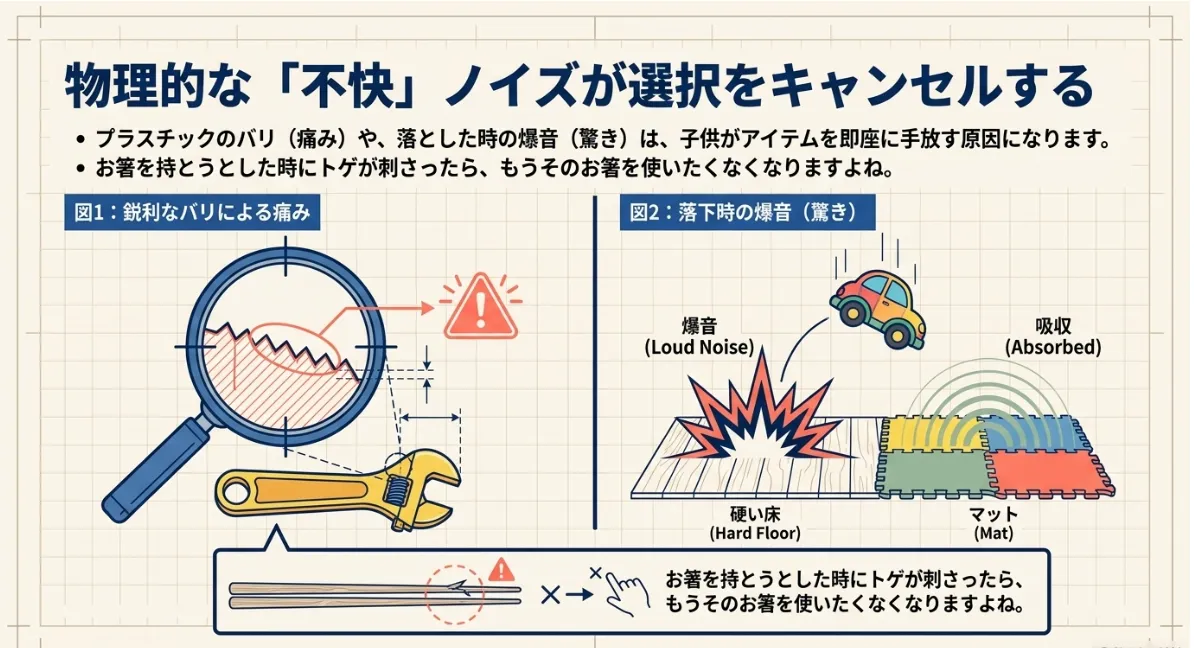 物理的な「不快」ノイズが選択をキャンセルする

• プラスチックのバリ（痛み）や、落とした時の爆音（驚き）は、子供がアイテムを即座に手放す原因になります。
• お箸を持とうとした時にトゲが刺さったら、もうそのお箸を使いたくなくなりますよね。

図1：鋭利なバリによる痛み

図2：落下時の爆音（驚き）

爆音
(Loud Noise)

吸収
(Absorbed)

硬い床
(Hard Floor)

マット
(Mat)

お箸を持とうとした時にトゲが刺さったら、もうそのお箸を使いたくなくなりますよね。